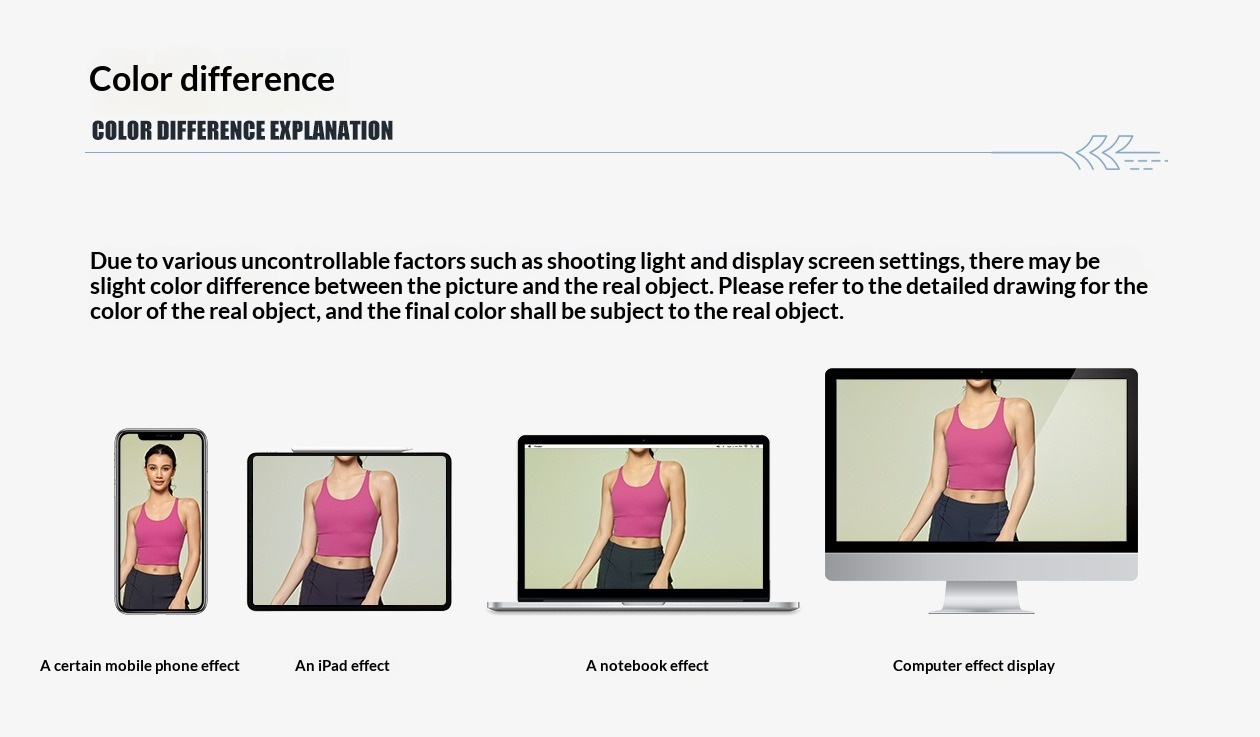 Color difference

COLOR DIFFERENCE EXPLANATION

Due to various uncontrollable factors such as shooting light and display screen settings, there may be slight color difference between the picture and the real object. Please refer to the detailed drawing for the color of the real object, and the final color shall be subject to the real object.

A certain mobile phone effect

An iPad effect

A notebook effect

Computer effect display